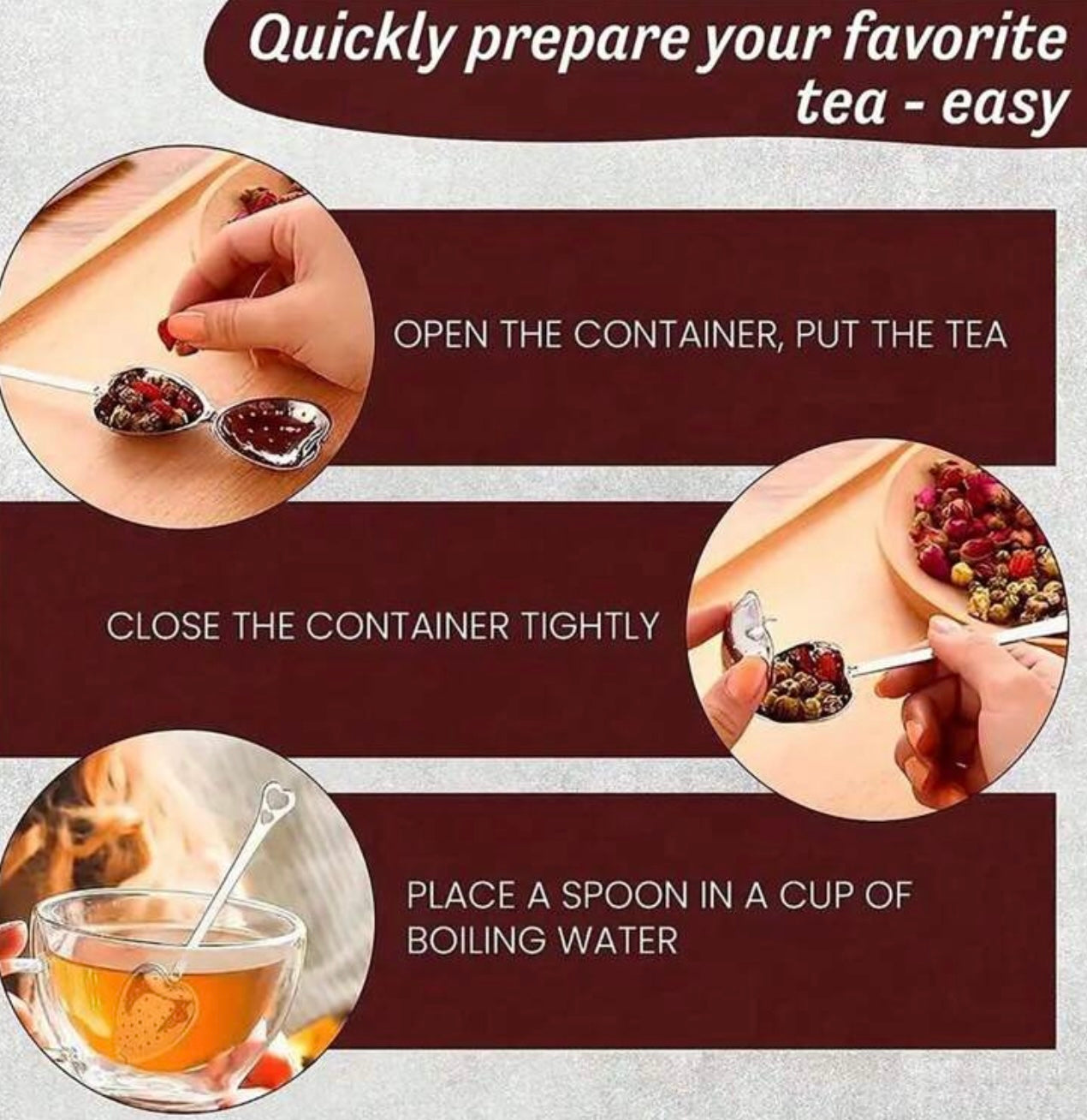 Quickly prepare your favorite tea - easy

OPEN THE CONTAINER, PUT THE TEA

CLOSE THE CONTAINER TIGHTLY

PLACE A SPOON IN A CUP OF BOILING WATER